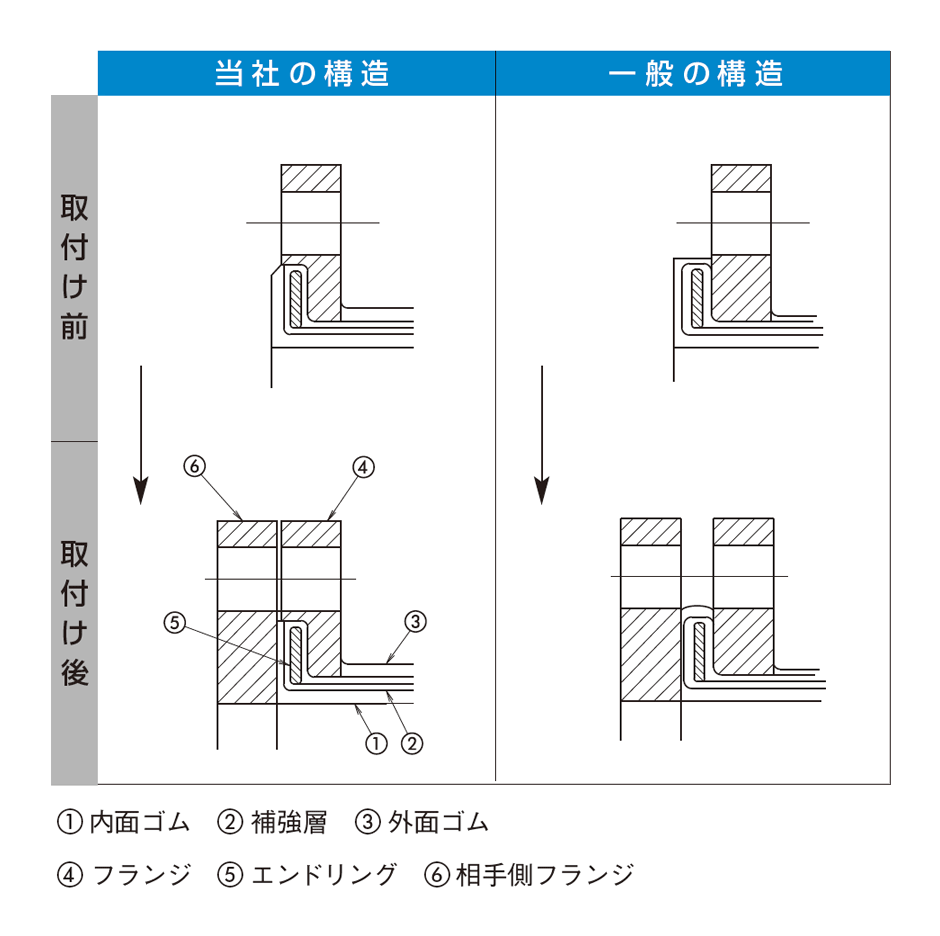 当社の構造

一般の構造

取付け前

取付け後

⑥ ④ ⑤ ③ ① ②

① 内面ゴム ② 補強層 ③ 外面ゴム

④ フランジ ⑤ エンドリング ⑥ 相手側フランジ